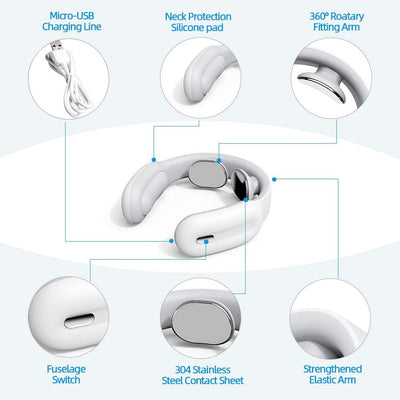 Micro-USB Charging Line

Neck Protection Silicone pad

360° Roatary Fitting Arm

Fuselage Switch

304 Stainless Steel Contact Sheet

Strengthened Elastic Arm